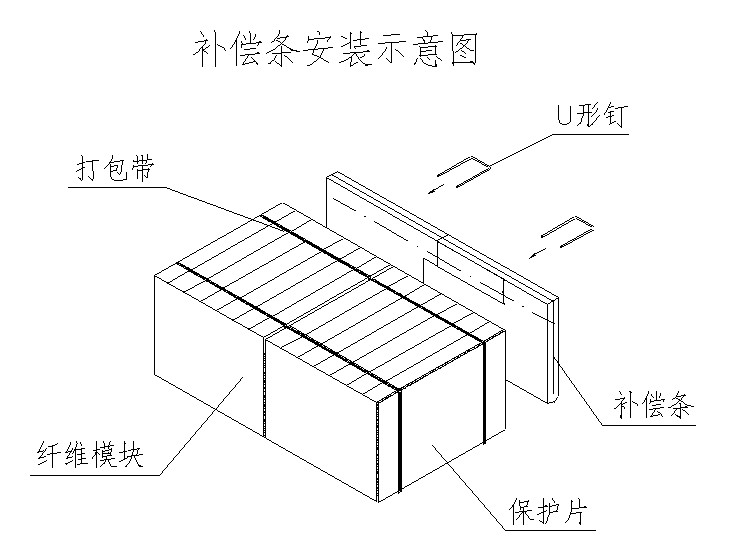 补偿条安装示意图

U形钉

打包带

补偿条

纤维模块

保护片